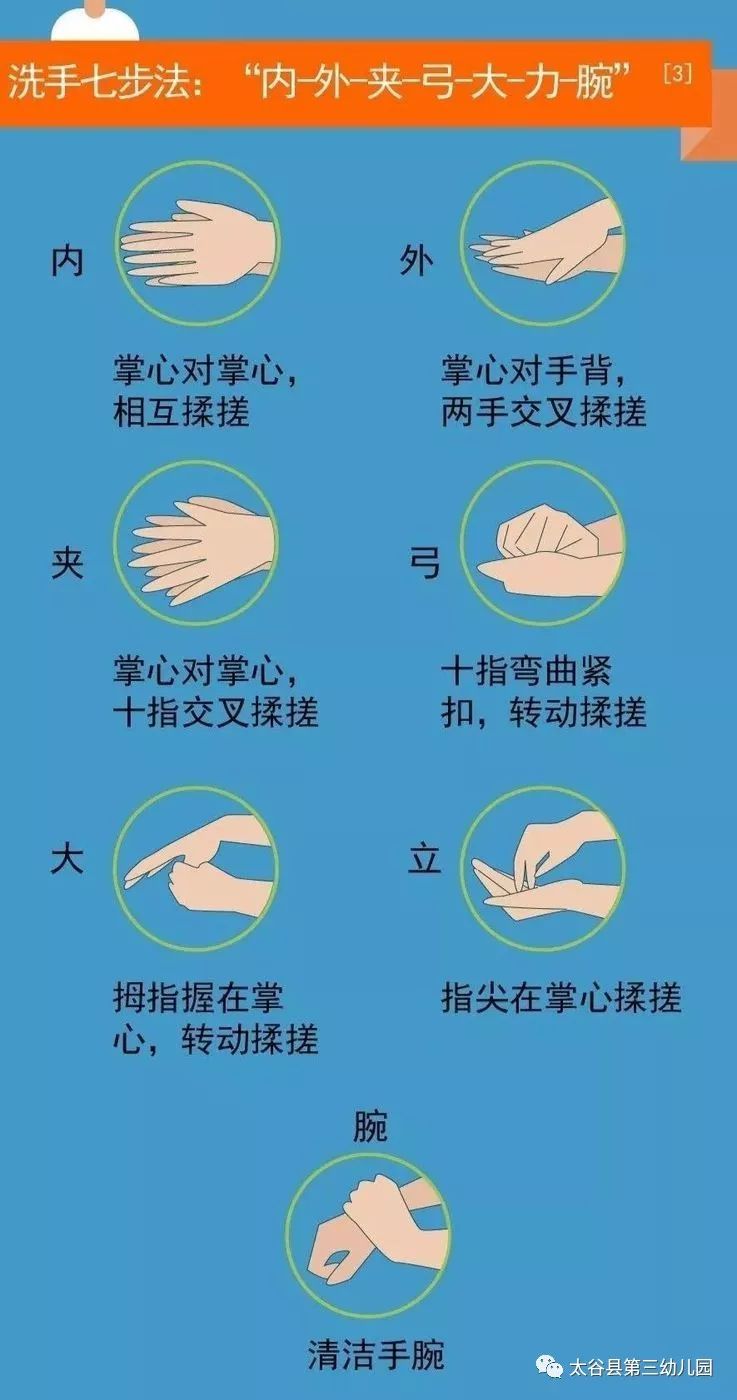 洗手七步法：“内-外-夹-弓-大-力-腕” [3]

内

掌心对掌心，相互揉搓

外

掌心对手背，两手交叉揉搓

夹

掌心对掌心，十指交叉揉搓

弓

十指弯曲紧扣，转动揉搓

大

拇指握在掌心，转动揉搓

立

指尖在掌心揉搓

腕

清洁手腕

太谷县第三幼儿园